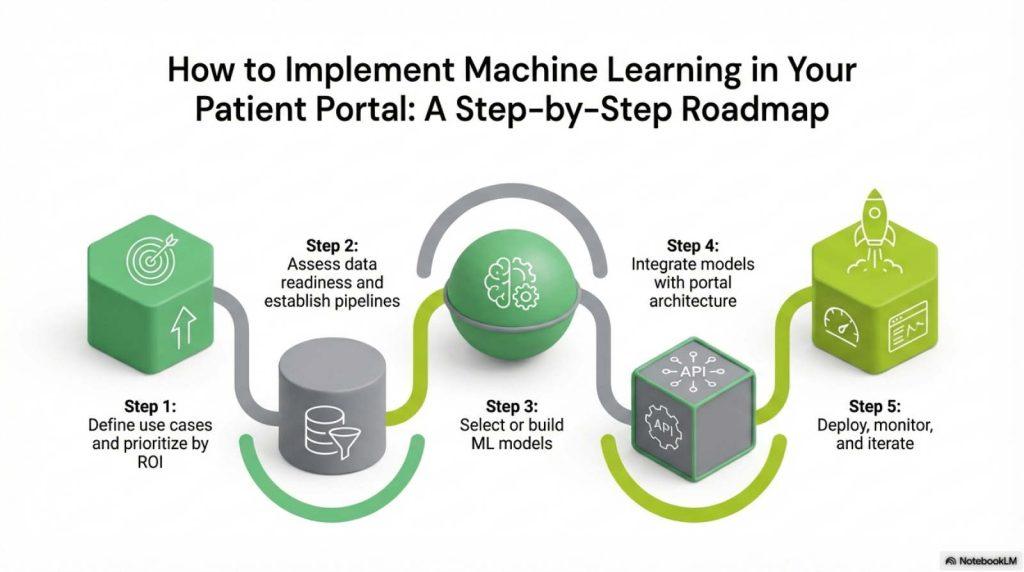 How to Implement Machine Learning in Your Patient Portal: A Step-by-Step Roadmap

Step 1:
Define use cases and prioritize by ROI

Step 2:
Assess data readiness and establish pipelines

Step 3:
Select or build ML models

Step 4:
Integrate models with portal architecture

API

API

Step 5:
Deploy, monitor, and iterate

NotebookLM